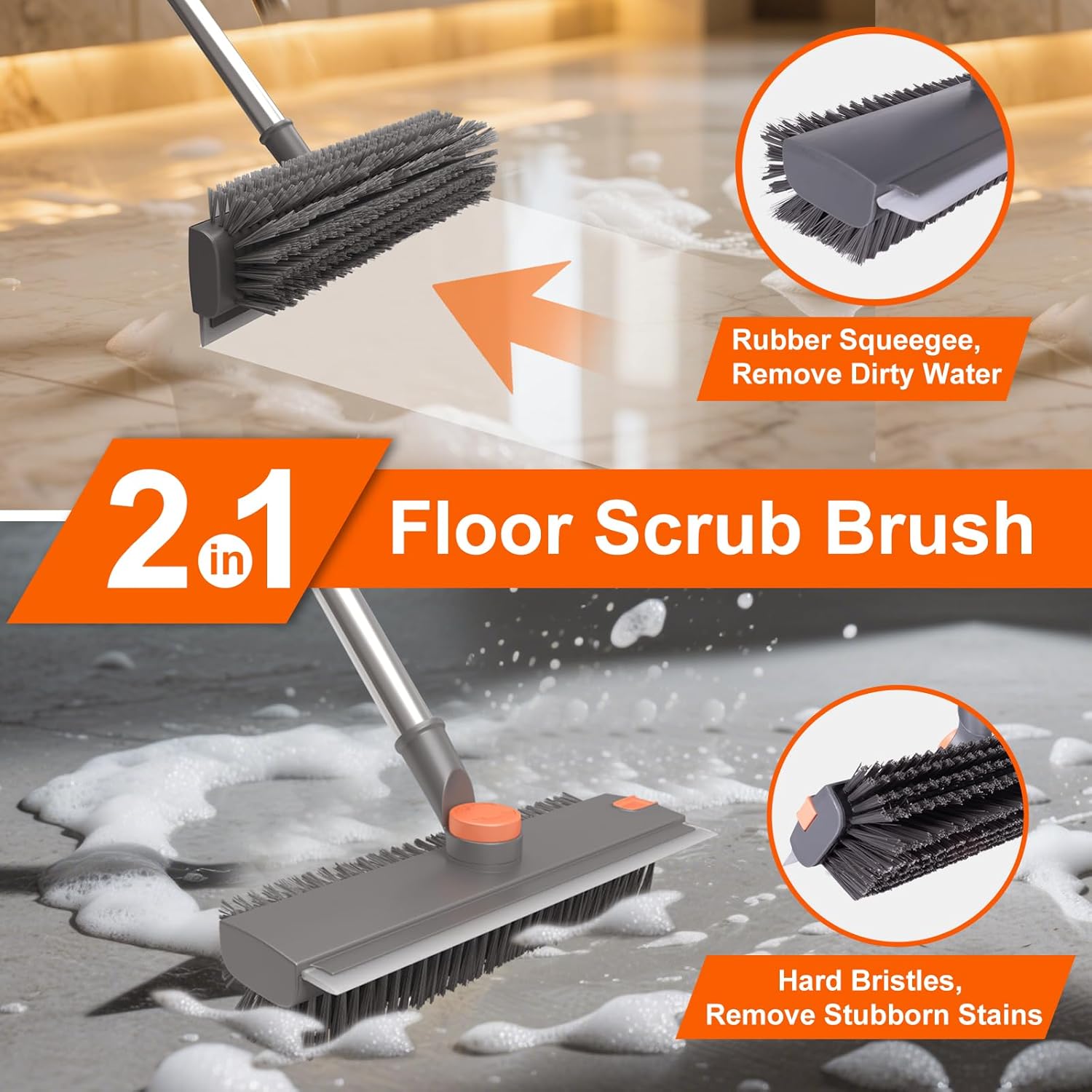 Rubber Squeegee, Remove Dirty Water

2 in 1 Floor Scrub Brush

Hard Bristles, Remove Stubborn Stains